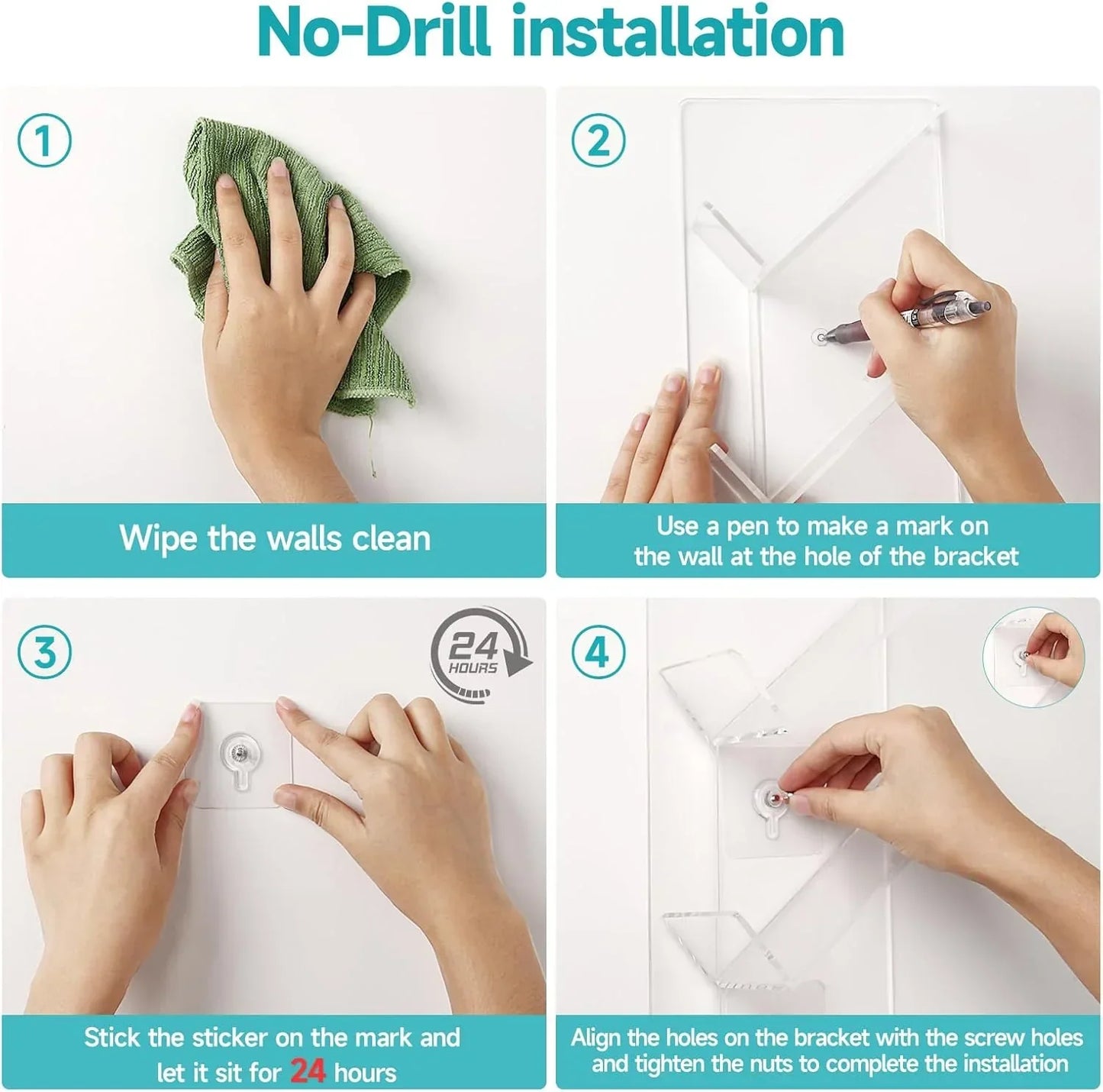 No-Drill installation

1

Wipe the walls clean

2

Use a pen to make a mark on the wall at the hole of the bracket

3

24 HOURS

Stick the sticker on the mark and let it sit for 24 hours

4

Align the holes on the bracket with the screw holes and tighten the nuts to complete the installation