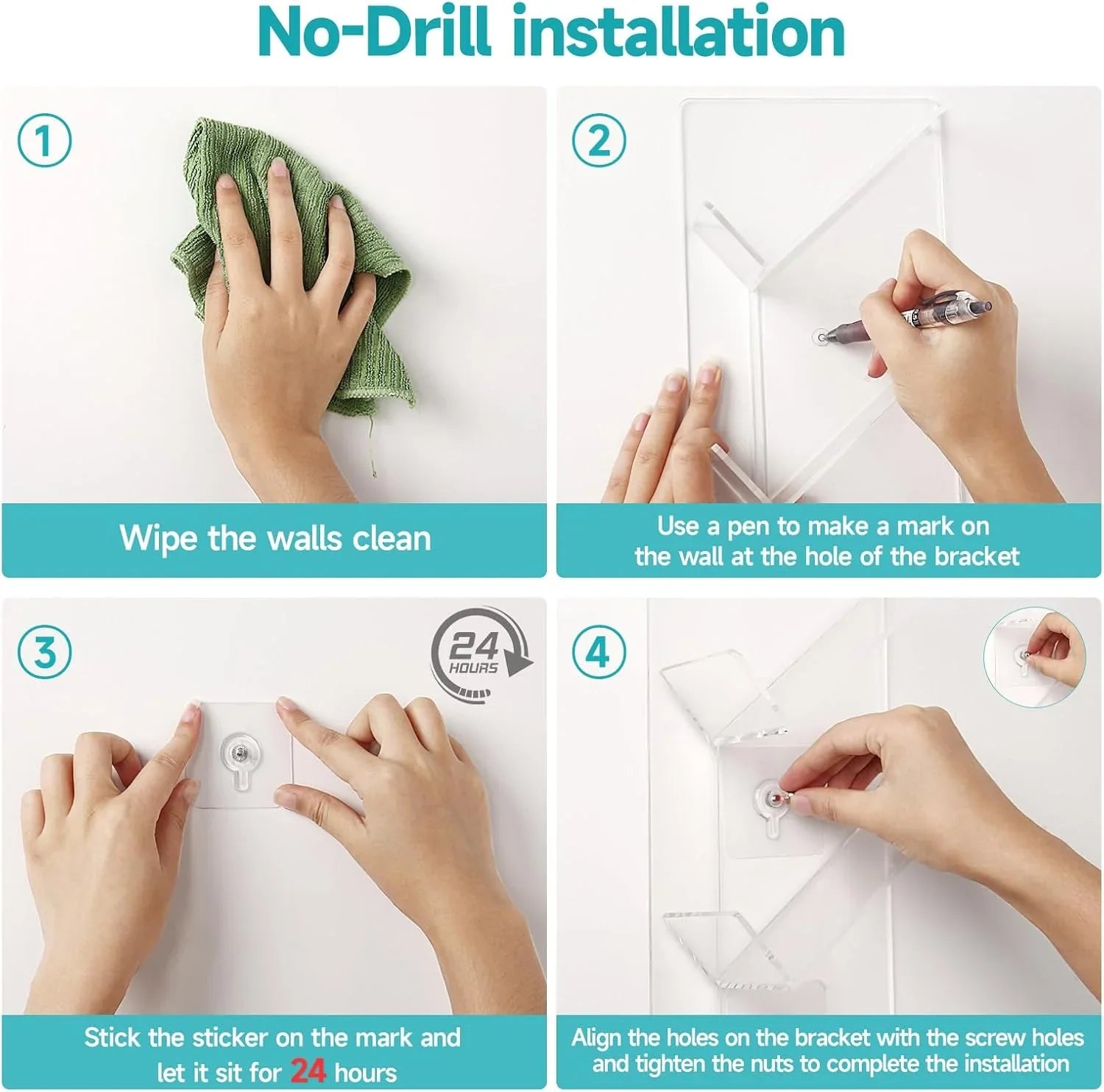 No-Drill installation

1

Wipe the walls clean

2

Use a pen to make a mark on the wall at the hole of the bracket

3

24 HOURS

Stick the sticker on the mark and let it sit for 24 hours

4

Align the holes on the bracket with the screw holes and tighten the nuts to complete the installation