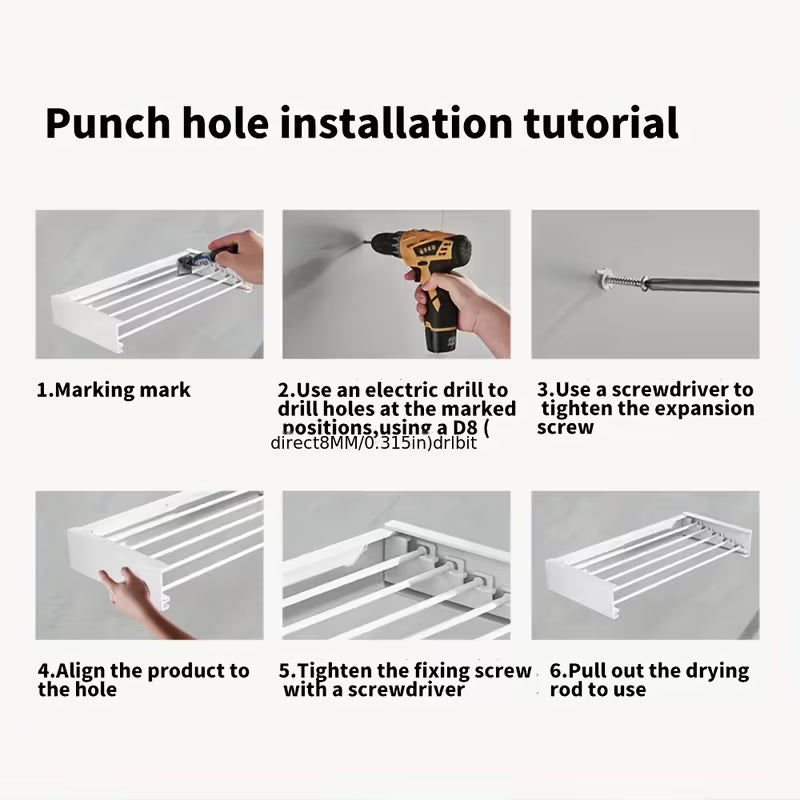 Punch hole installation tutorial

1.Marking mark

2.Use an electric drill to drill holes at the marked positions,using a D8 ( direct8MM/0.315in)drlbit

3.Use a screwdriver to tighten the expansion screw

4.Align the product to the hole

5.Tighten the fixing screw with a screwdriver

6.Pull out the drying rod to use