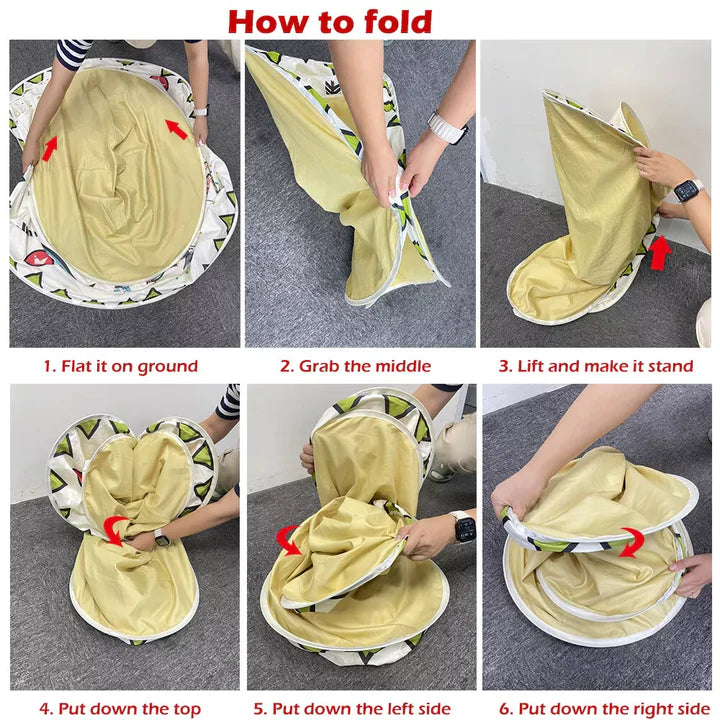 How to fold

1. Flat it on ground

2. Grab the middle

3. Lift and make it stand

4. Put down the top

5. Put down the left side

6. Put down the right side